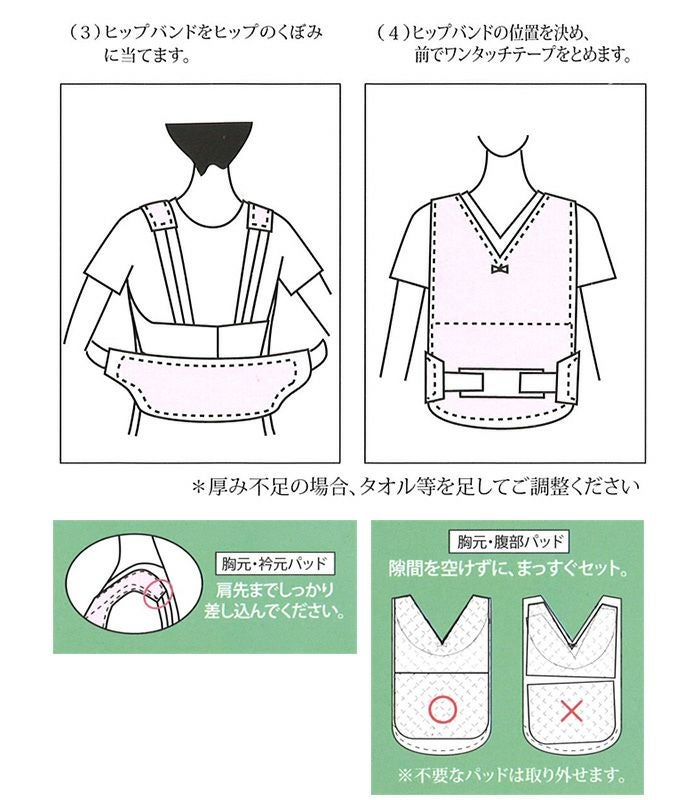 （3）ヒップバンドをヒップのくぼみに当てます。

（4）ヒップバンドの位置を決め、前でワンタッチテープをとめます。

＊厚み不足の場合、タオル等を足してご調整ください

胸元・衿元パッド
肩先までしっかり差し込んでください。

胸元・腹部パッド
隙間を空けずに、まっすぐセット。

○

×

※不要なパッドは取り外せます。