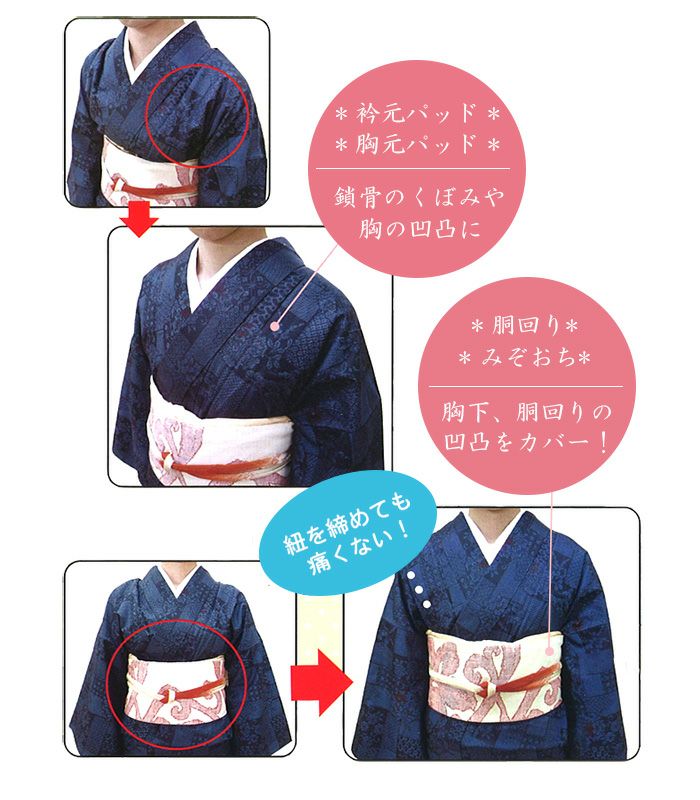 ＊衿元パッド＊
＊胸元パッド＊

鎖骨のくぼみや
胸の凹凸に

＊胴回り＊
＊みぞおち＊

胸下、胴回りの
凹凸をカバー！

紐を締めても
痛くない！