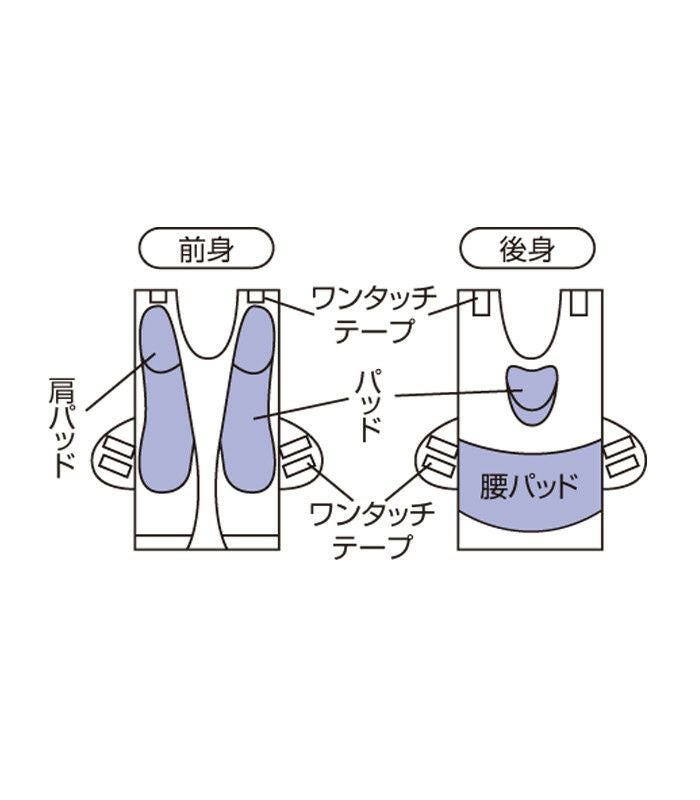 前身

後身

ワンタッチテープ

肩パッド

パッド

腰パッド

ワンタッチテープ