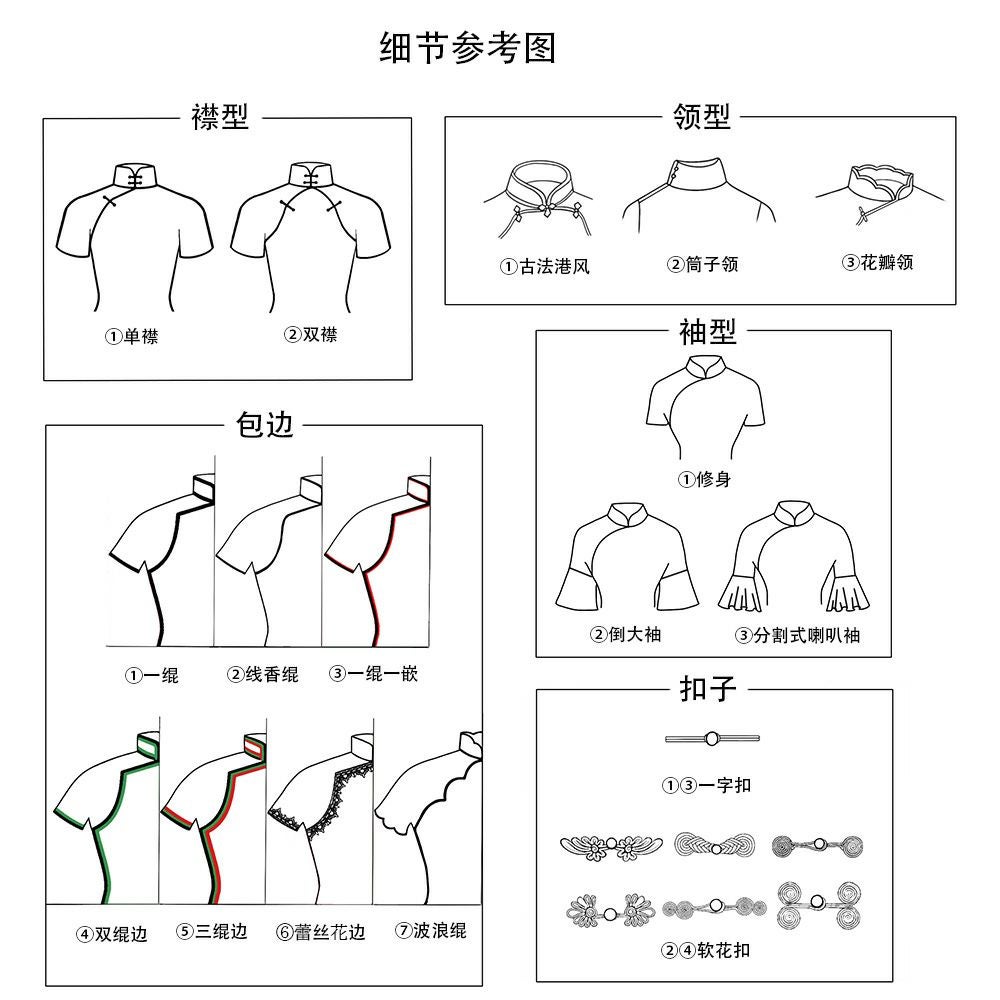 细节参考图

襟型

①单襟 ②双襟

领型

①古法港风 ②筒子领 ③花瓣领

袖型

①修身

②倒大袖 ③分割式喇叭袖

包边

①一绲 ②线香绲 ③一绲一嵌

④双绲边 ⑤三绲边 ⑥蕾丝花边 ⑦波浪绲

扣子

①③一字扣

②④软花扣