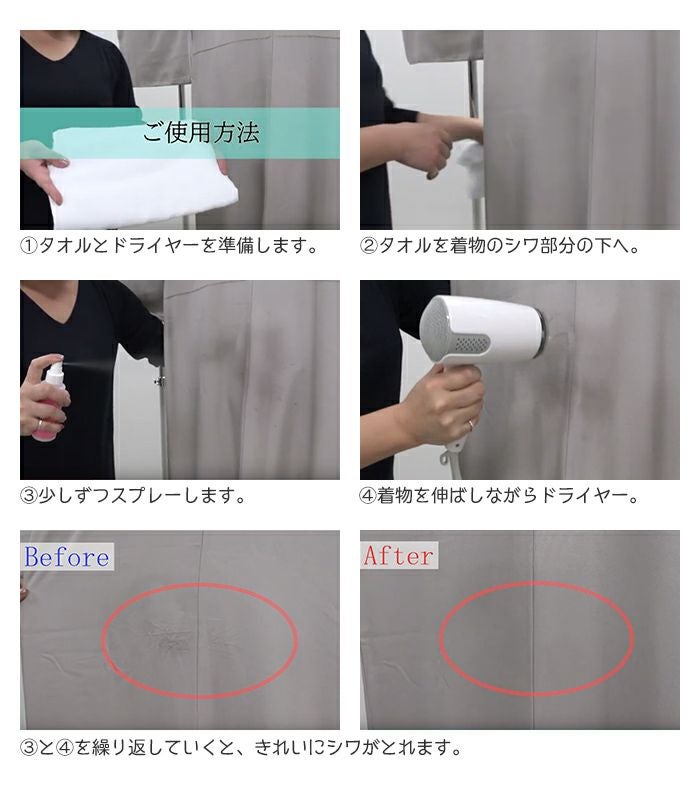 ご使用方法

①タオルとドライヤーを準備します。

②タオルを着物のシワ部分の下へ。

③少しずつスプレーします。

④着物を伸ばしながらドライヤー。

Before

After

③と④を繰り返していくと、きれいにシワがとれます。